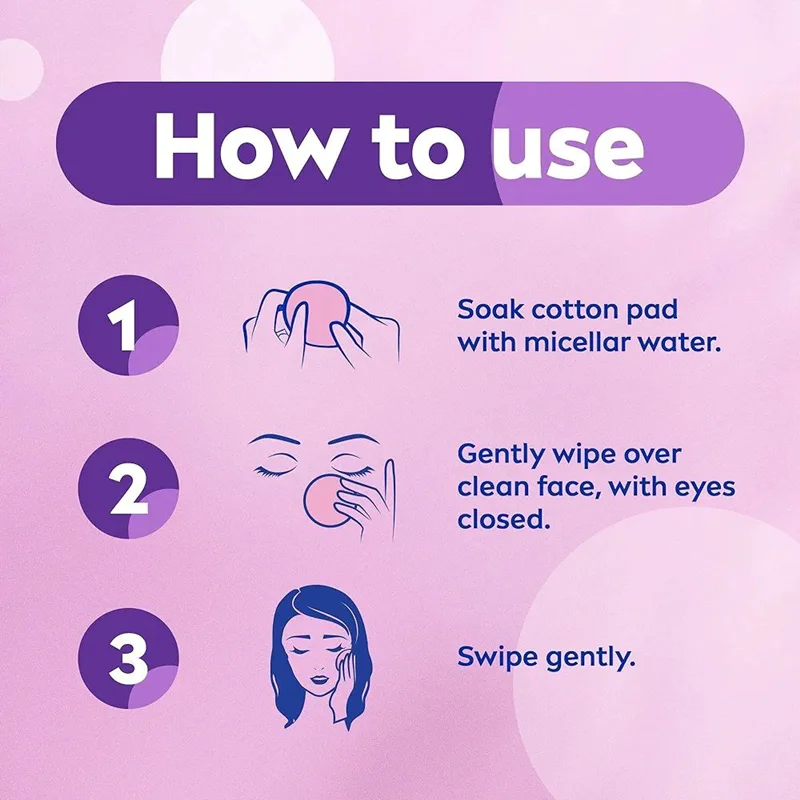 How to use

1

Soak cotton pad with micellar water.

2

Gently wipe over clean face, with eyes closed.

3

Swipe gently.